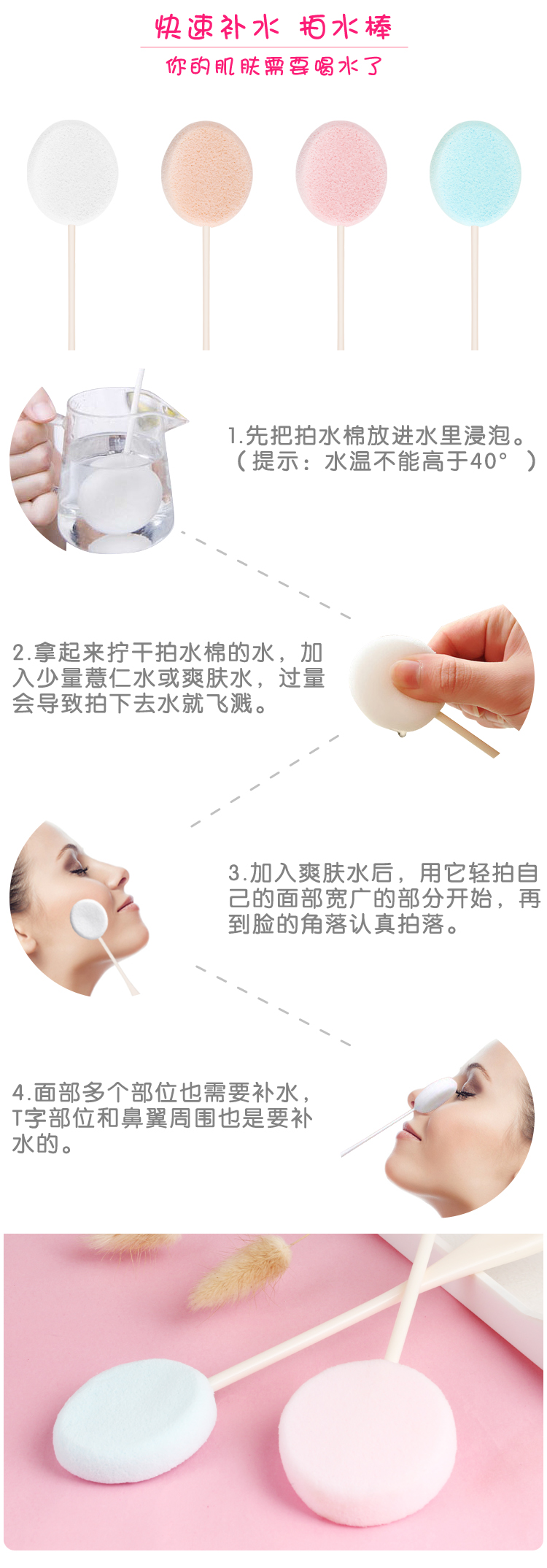 快速补水 拍水棒

你的肌肤需要喝水了

1.先把拍水棉放进水里浸泡。（提示：水温不能高于40°）

2.拿起来拧干拍水棉的水，加入少量薏仁水或爽肤水，过量会导致拍下去水就飞溅。

3.加入爽肤水后，用它轻拍自己的面部宽广的部分开始，再到脸的角落认真拍落。

4.面部多个部位也需要补水，T字部位和鼻翼周围也是要补水的。